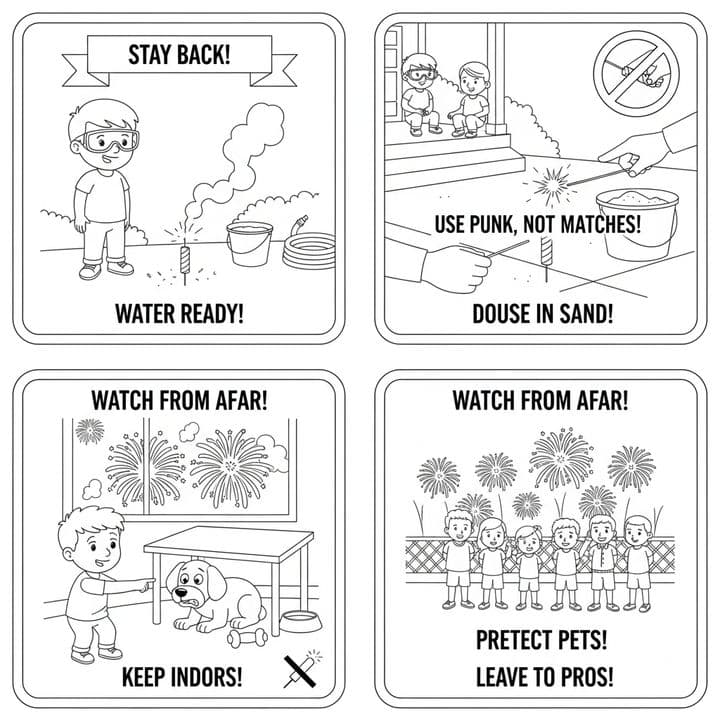 STAY BACK!

WATER READY!

USE PUNK, NOT MATCHES!

DOUSE IN SAND!

WATCH FROM AFAR!

KEEP INDORS!

WATCH FROM AFAR!

PRETECT PETS!

LEAVE TO PROS!