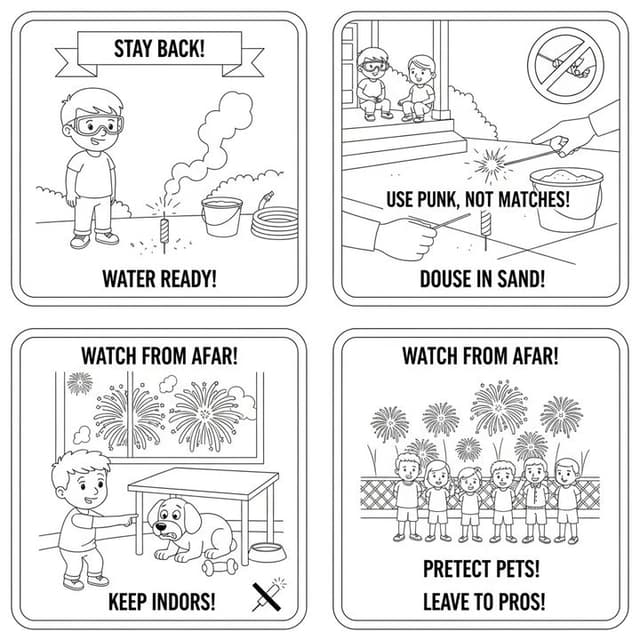 STAY BACK!

WATER READY!

USE PUNK, NOT MATCHES!

DOUSE IN SAND!

WATCH FROM AFAR!

KEEP INDORS!

WATCH FROM AFAR!

PRETECT PETS!

LEAVE TO PROS!